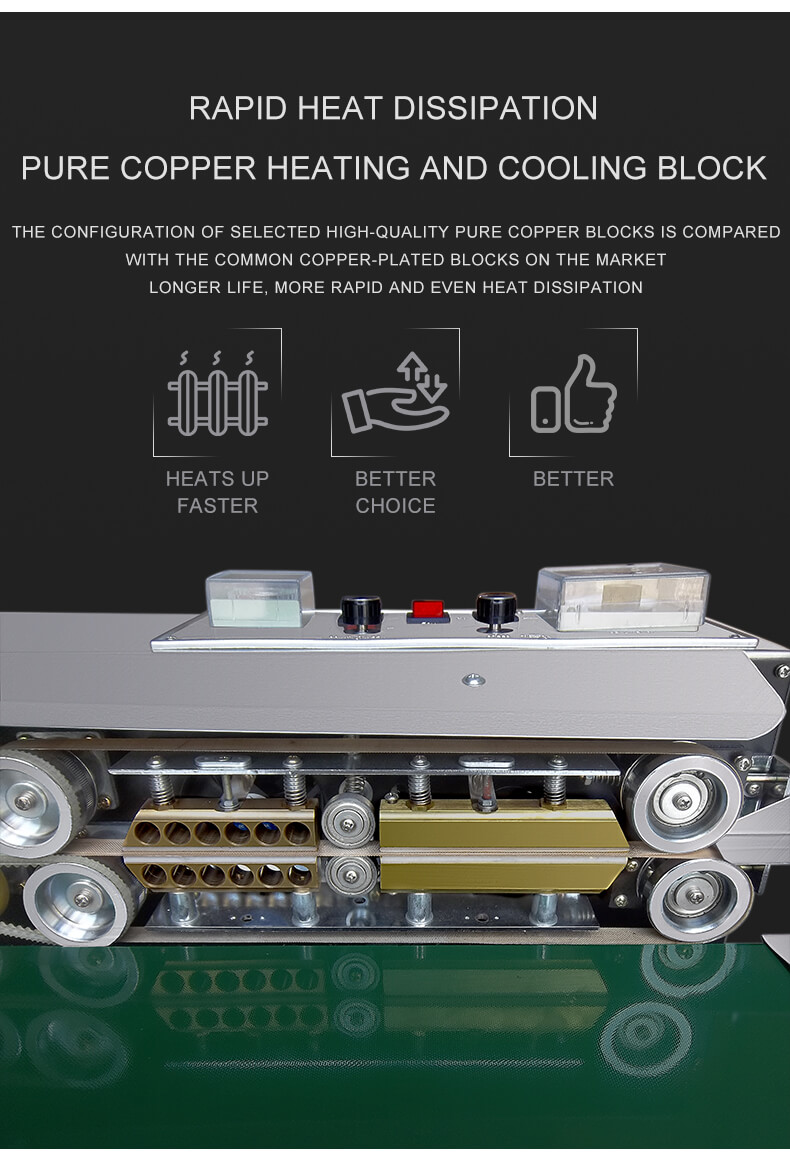 RAPID HEAT DISSIPATION

PURE COPPER HEATING AND COOLING BLOCK

THE CONFIGURATION OF SELECTED HIGH-QUALITY PURE COPPER BLOCKS IS COMPARED WITH THE COMMON COPPER-PLATED BLOCKS ON THE MARKET LONGER LIFE, MORE RAPID AND EVEN HEAT DISSIPATION

HEATS UP FASTER

BETTER CHOICE

BETTER